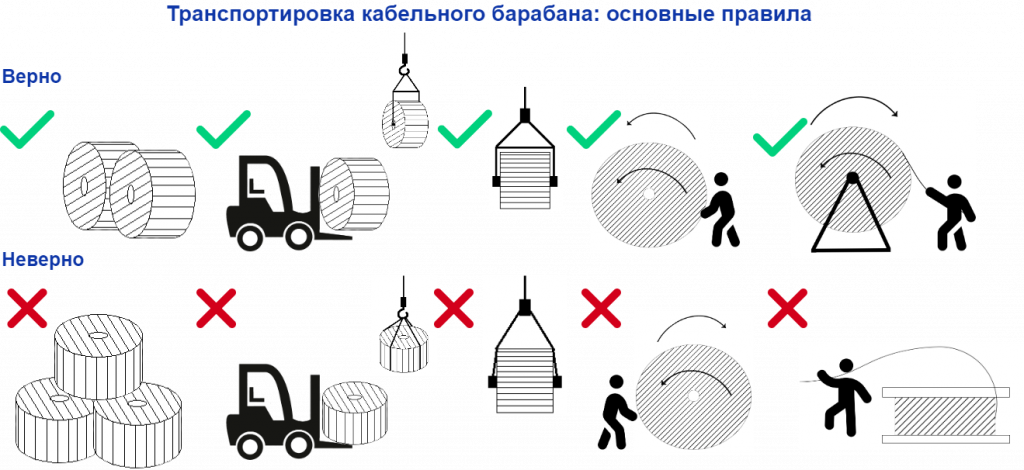 Транспортировка кабельного барабана: основные правила

Верно

Неверно